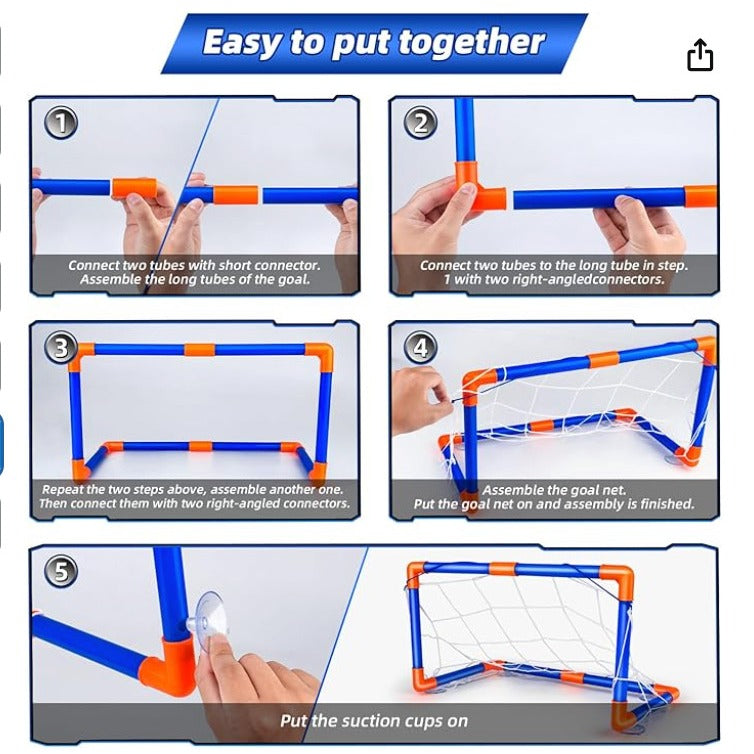 Easy to put together

1
Connect two tubes with short connector. Assemble the long tubes of the goal.

2
Connect two tubes to the long tube in step. 1 with two right-angledconnectors.

3
Repeat the two steps above, assemble another one. Then connect them with two right-angled connectors.

4
Assemble the goal net. Put the goal net on and assembly is finished.

5
Put the suction cups on